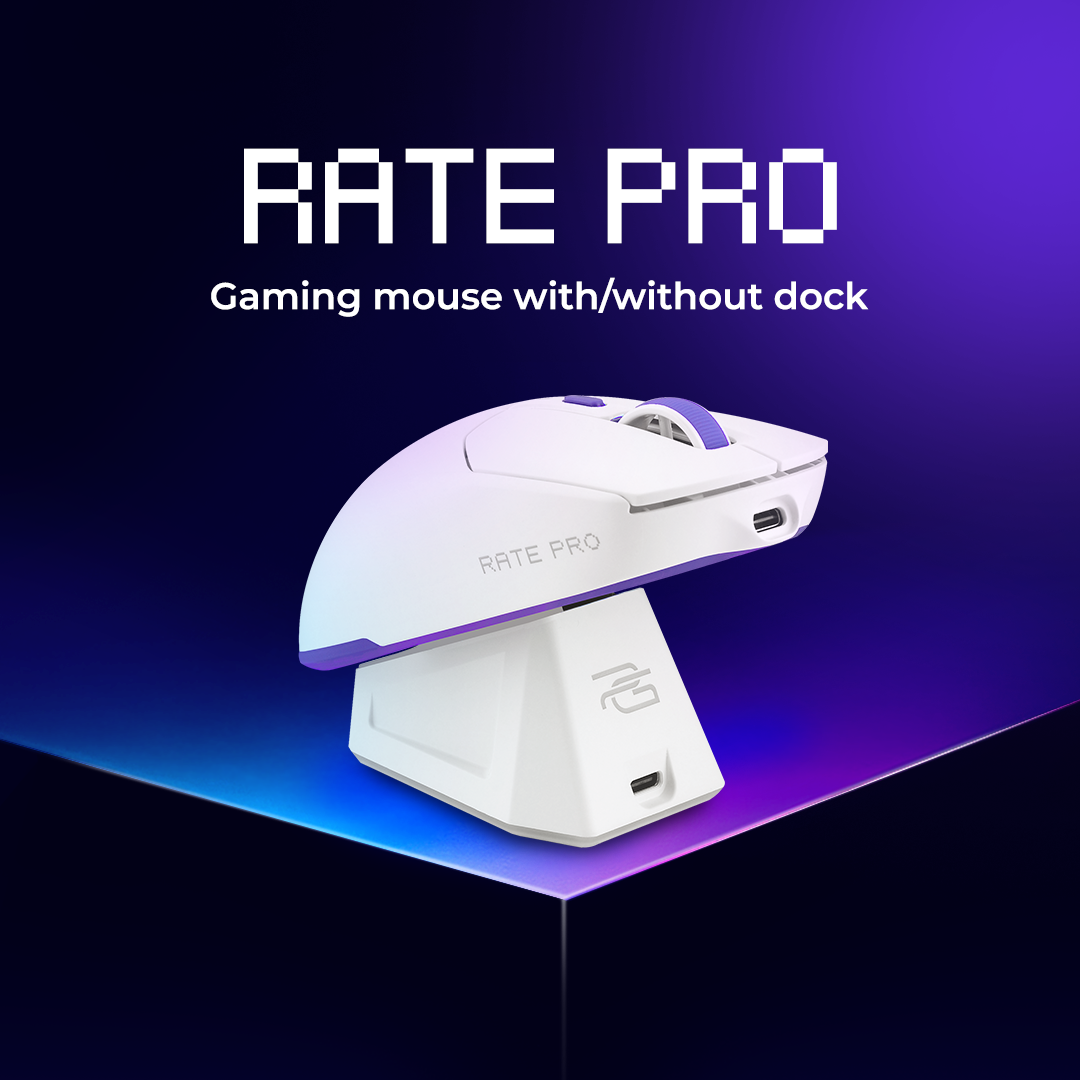 RATE PRO

Gaming mouse with/without dock

RATE PRO